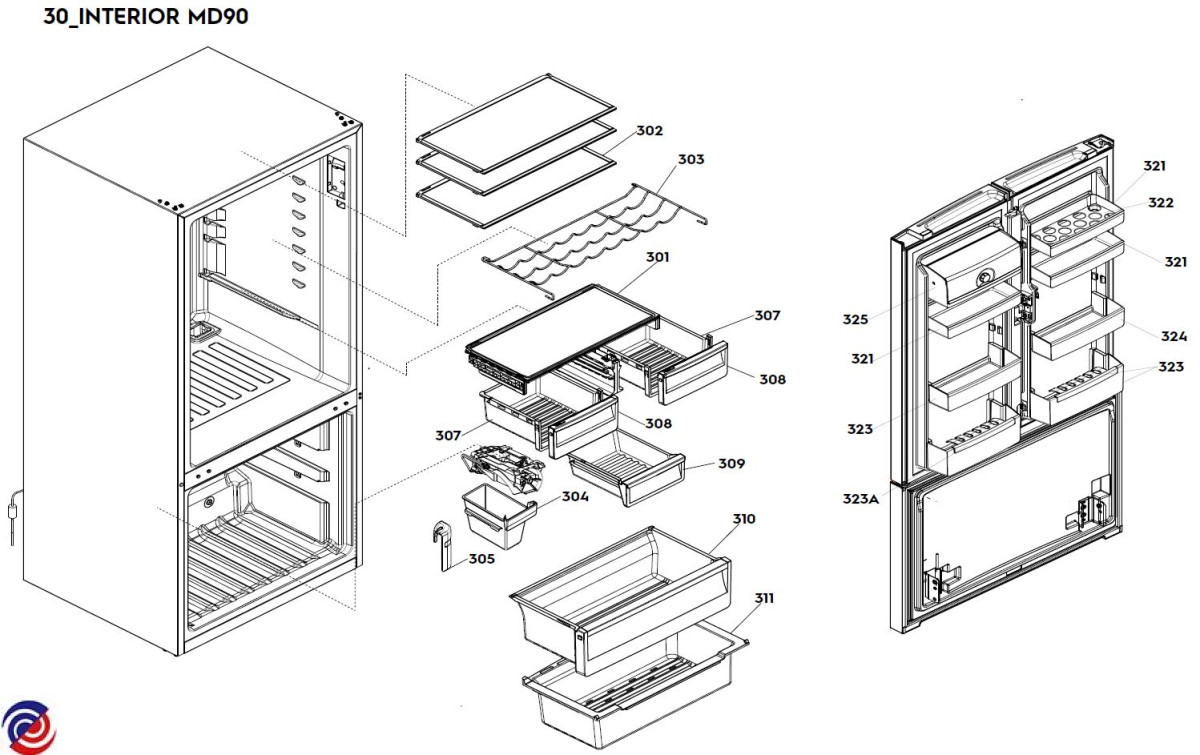 30_INTERIOR MD90

302
303
301
307
308
307
308
309
304
305
310
311
321
322
321
325
321
324
323
323
323A